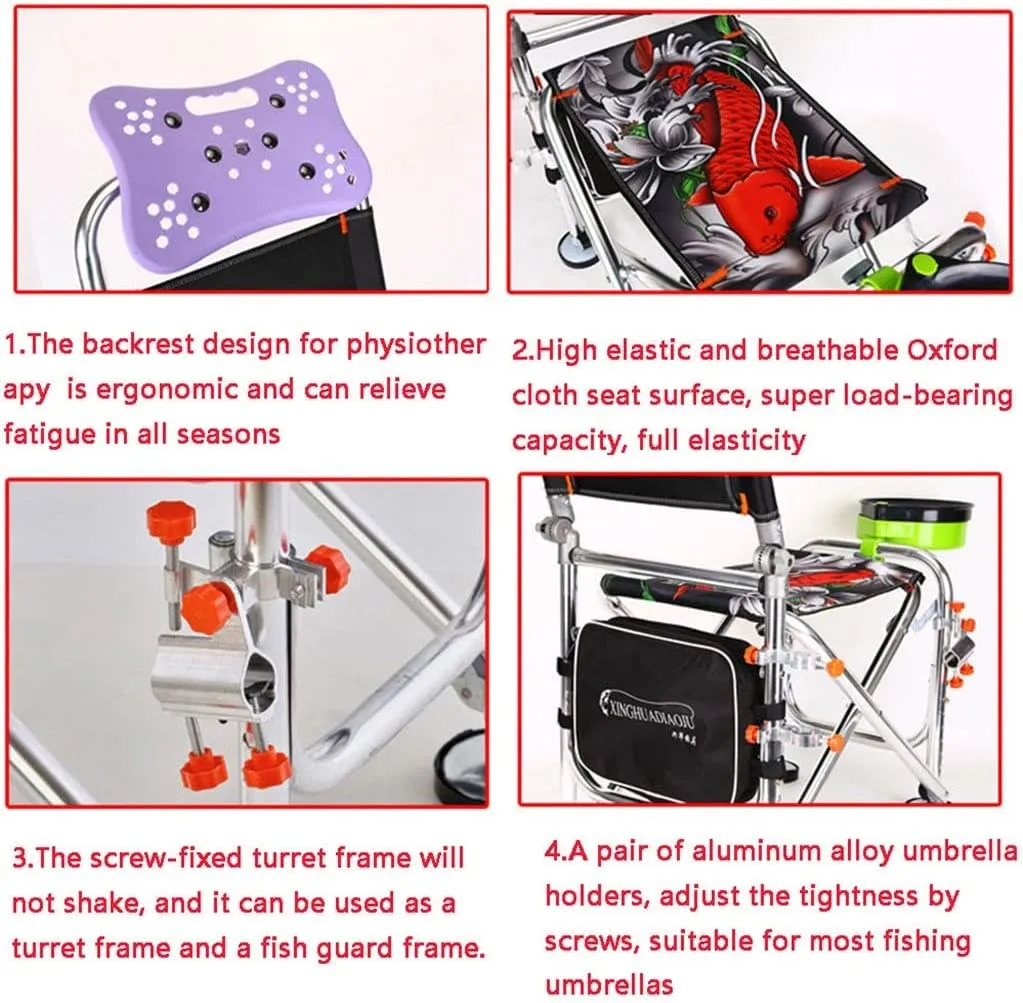 1.The backrest design for physiother apy is ergonomic and can relieve fatigue in all seasons

2.High elastic and breathable Oxford cloth seat surface, super load-bearing capacity, full elasticity

XINGHUADIAOJU

3.The screw-fixed turret frame will not shake, and it can be used as a turret frame and a fish guard frame.

4.A pair of aluminum alloy umbrella holders, adjust the tightness by screws, suitable for most fishing umbrellas